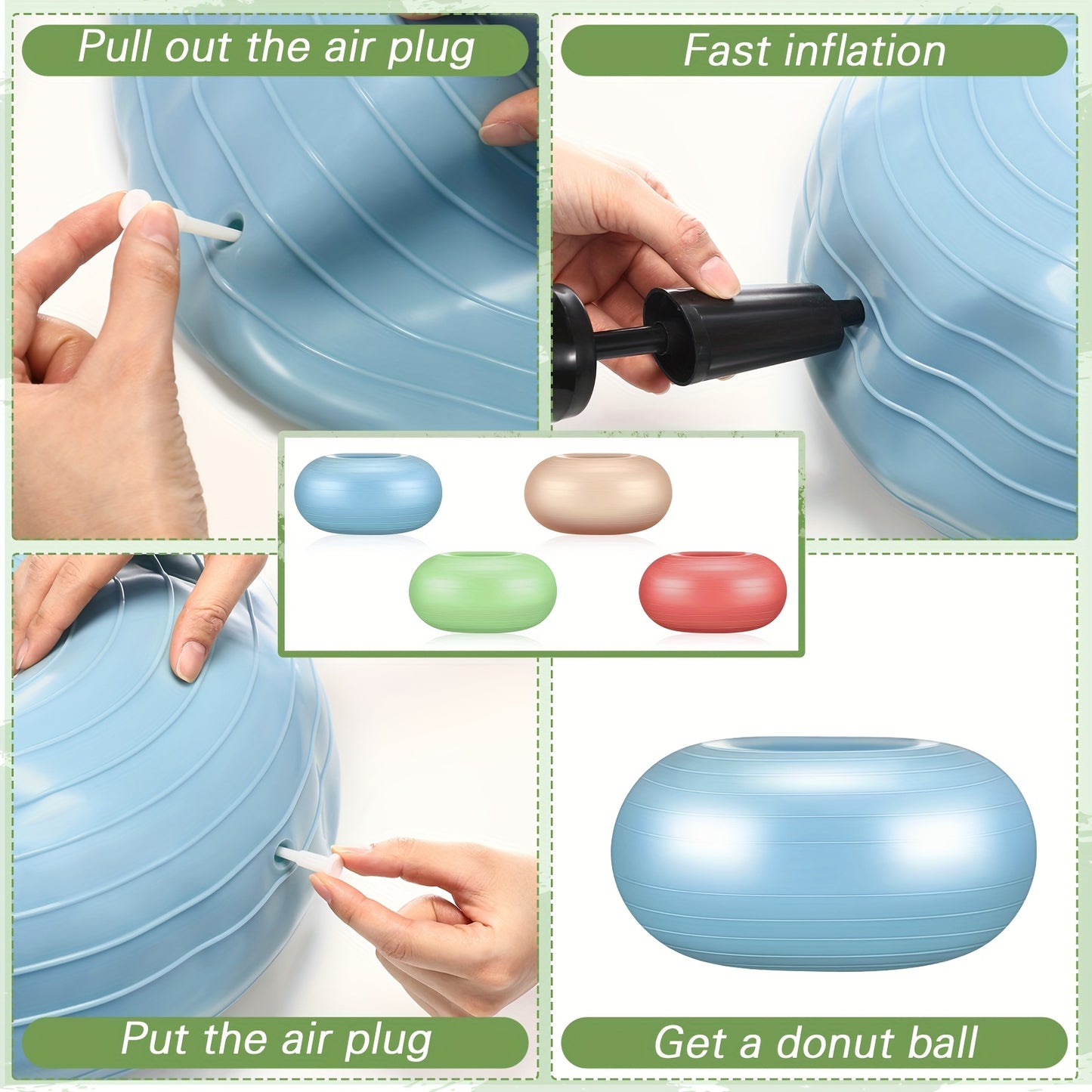 Pull out the air plug

Fast inflation

Put the air plug

Get a donut ball