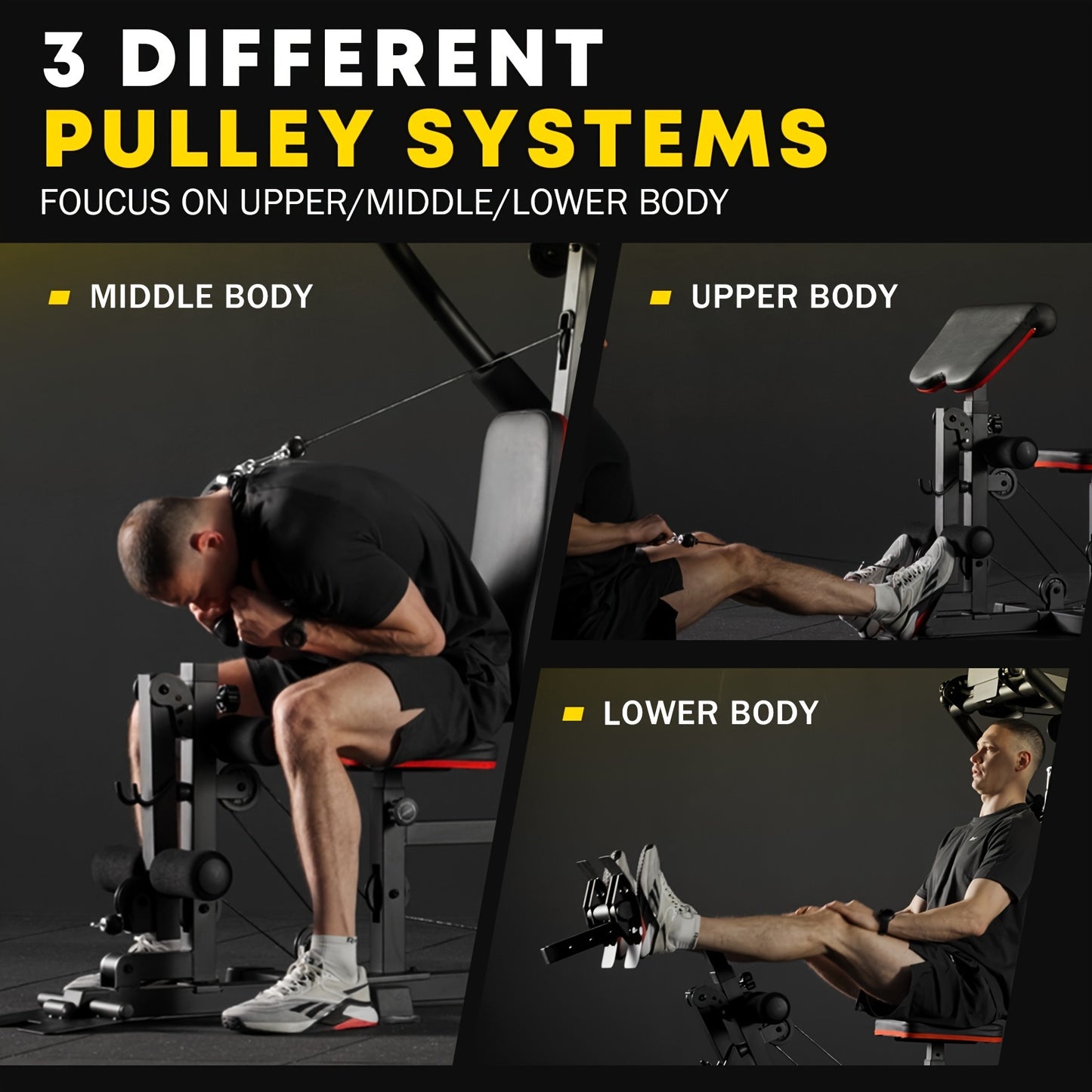 3 DIFFERENT
PULLEY SYSTEMS
FOUCUS ON UPPER/MIDDLE/LOWER BODY

MIDDLE BODY

UPPER BODY

LOWER BODY