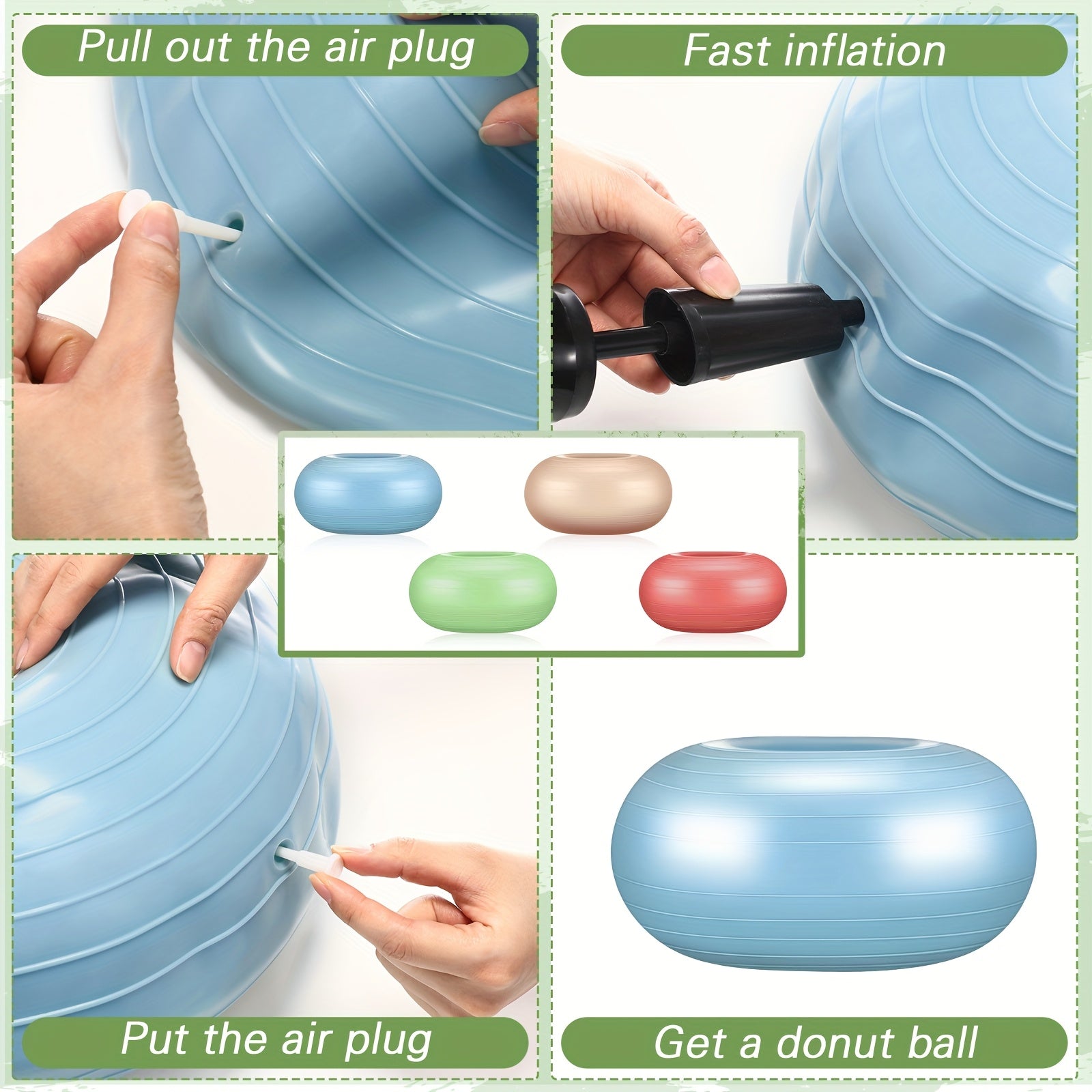 Pull out the air plug

Fast inflation

Put the air plug

Get a donut ball