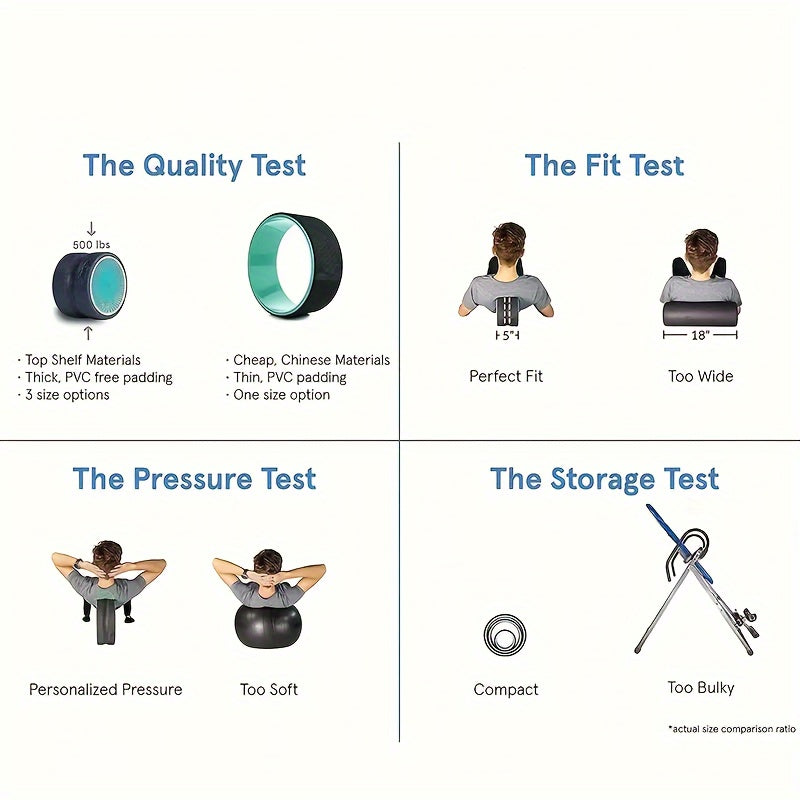 The Quality Test

500 lbs

· Top Shelf Materials
· Thick, PVC free padding
· 3 size options

· Cheap, Chinese Materials
· Thin, PVC padding
· One size option

The Fit Test

5"

Perfect Fit

18"

Too Wide

The Pressure Test

Personalized Pressure

Too Soft

The Storage Test

Compact

Too Bulky

*actual size comparison ratio